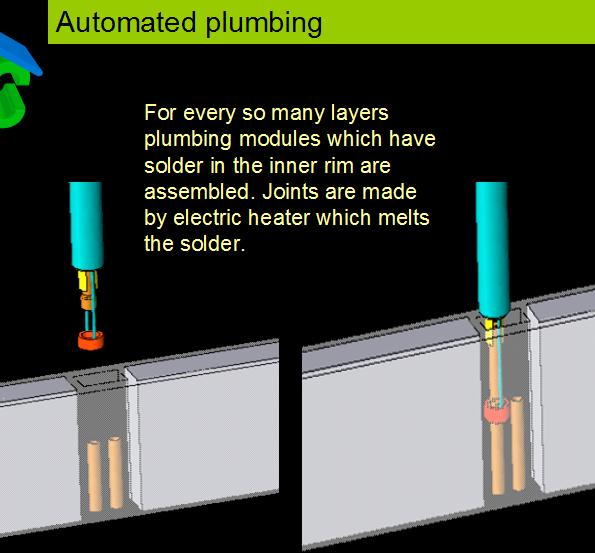 Automated plumbing

For every so many layers plumbing modules which have solder in the inner rim are assembled. Joints are made by electric heater which melts the solder.