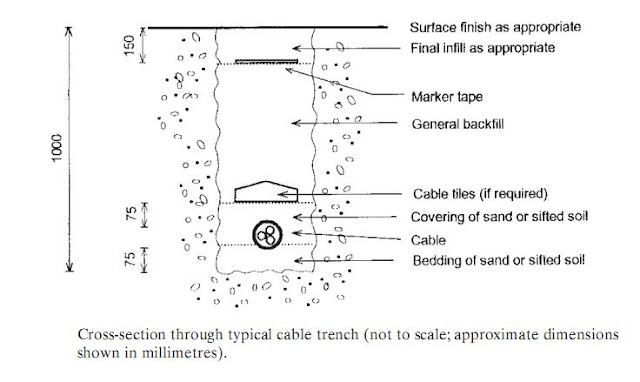 1000

150

75

75

Surface finish as appropriate

Final infill as appropriate

Marker tape

General backfill

Cable tiles (if required)

Covering of sand or sifted soil

Cable

Bedding of sand or sifted soil

Cross-section through typical cable trench (not to scale; approximate dimensions shown in millimetres).