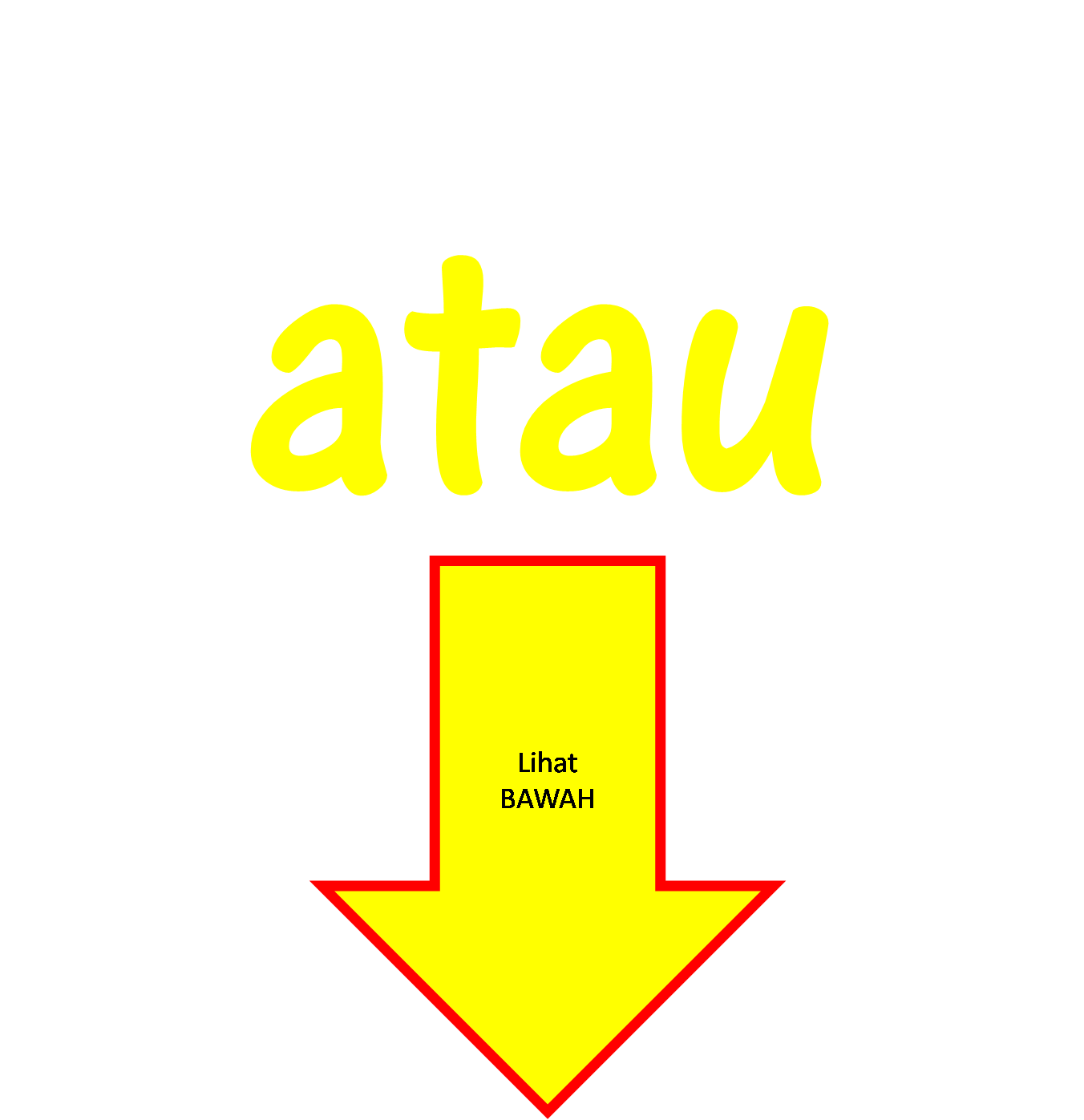 atau

Lihat
BAWAH