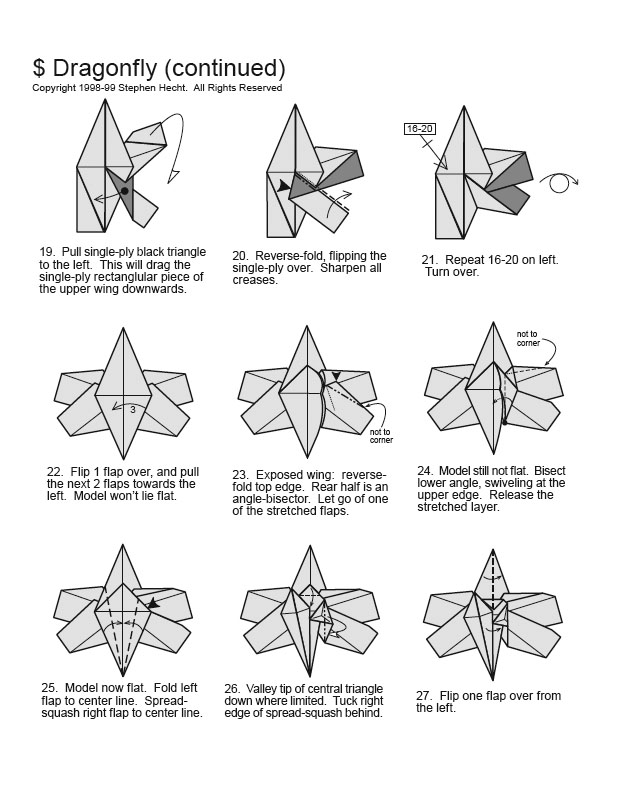 $ Dragonfly (continued)
Copyright 1998-99 Stephen Hecht. All Rights Reserved

19. Pull single-ply black triangle to the left. This will drag the single-ply rectanglular piece of the upper wing downwards.

20. Reverse-fold, flipping the single-ply over. Sharpen all creases.

16-20

21. Repeat 16-20 on left. Turn over.

3

22. Flip 1 flap over, and pull the next 2 flaps towards the left. Model won't lie flat.

not to corner

23. Exposed wing: reverse-fold top edge. Rear half is an angle-bisector. Let go of one of the stretched flaps.

not to corner

24. Model still not flat. Bisect lower angle, swiveling at the upper edge. Release the stretched layer.

25. Model now flat. Fold left flap to center line. Spread-squash right flap to center line.

26. Valley tip of central triangle down where limited. Tuck right edge of spread-squash behind.

27. Flip one flap over from the left.