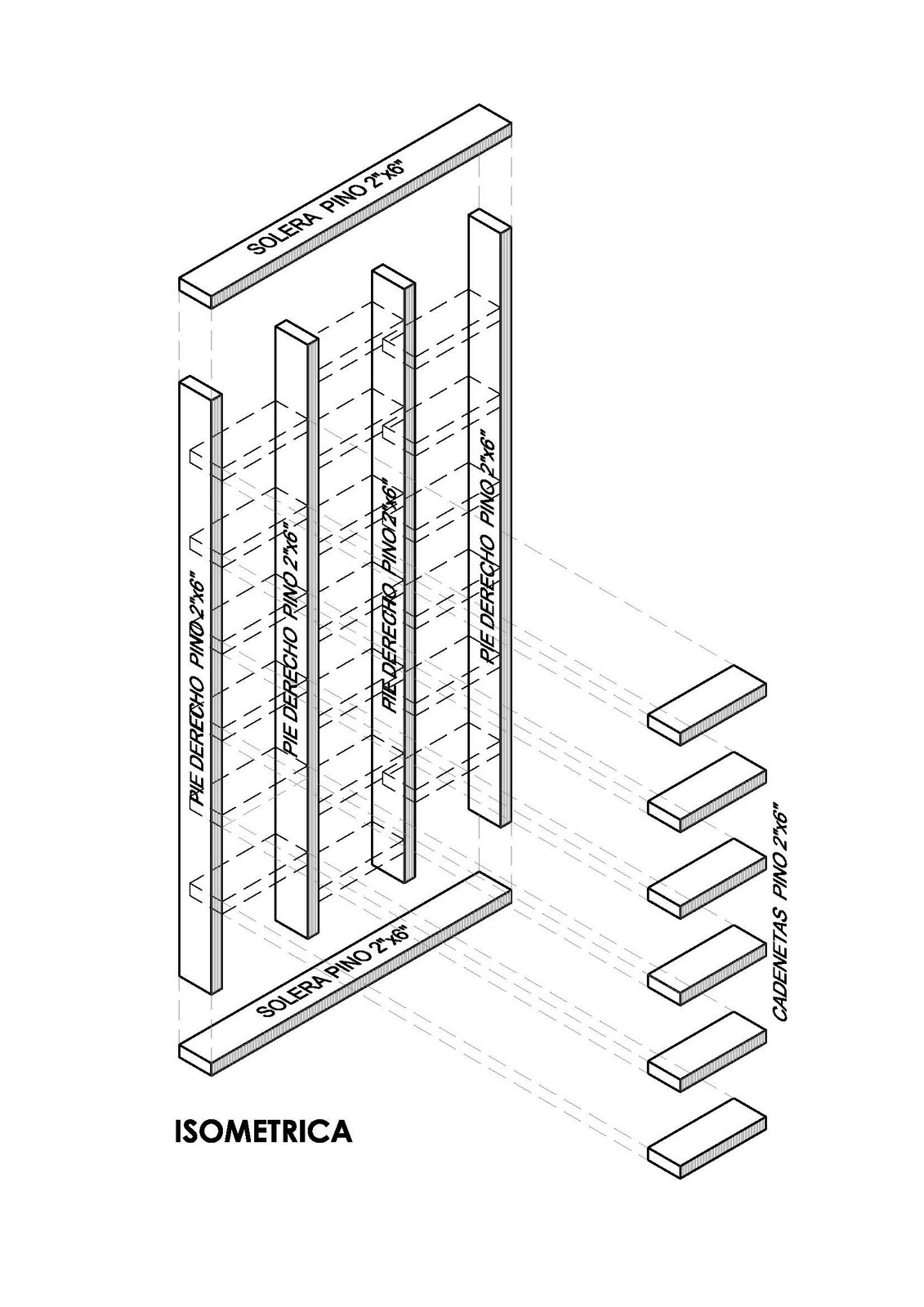 SOLERA PINO 2"x6"

PIE DERECHO PINO 2"x6"

PIE DERECHO PINO 2"x6"

PIE DERECHO PINO 2"x6"

PIE DERECHO PINO 2"x6"

SOLERA PINO 2"x6"

CADENETAS PINO 2"x6"

ISOMETRICA