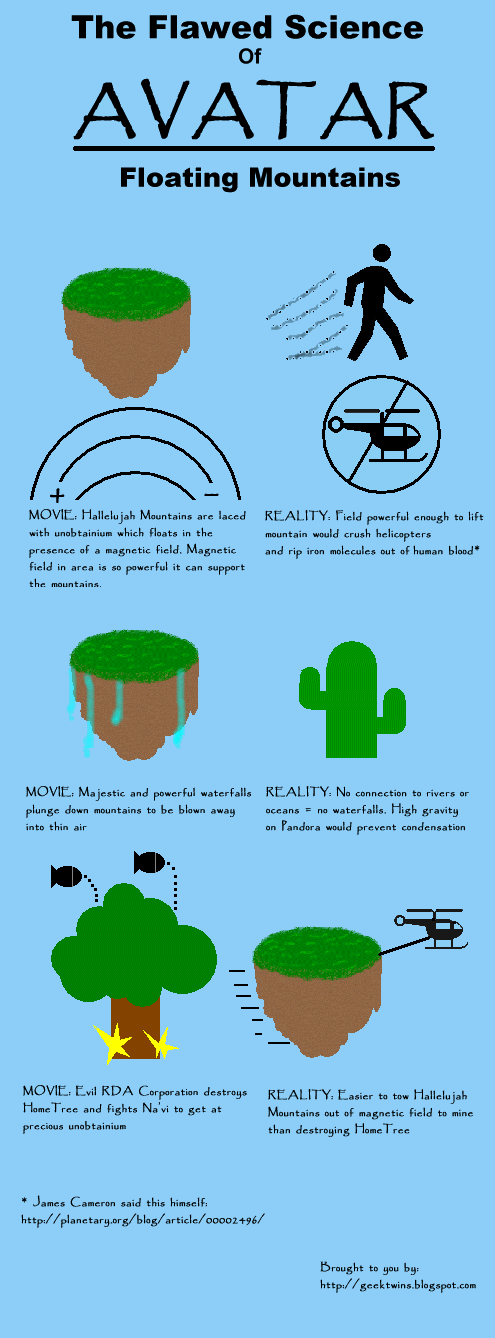 The Flawed Science
Of
AVATAR
Floating Mountains

+ −

MOVIE: Hallelujah Mountains are laced with unobtainium which floats in the presence of a magnetic field. Magnetic field in area is so powerful it can support the mountains.

REALITY: Field powerful enough to lift mountain would crush helicopters and rip iron molecules out of human blood*

MOVIE: Majestic and powerful waterfalls plunge down mountains to be blown away into thin air

REALITY: No connection to rivers or oceans = no waterfalls. High gravity on Pandora would prevent condensation

MOVIE: Evil RDA Corporation destroys HomeTree and fights Na'vi to get at precious unobtainium

REALITY: Easier to tow Hallelujah Mountains out of magnetic field to mine than destroying HomeTree

* James Cameron said this himself:
http://planetary.org/blog/article/00002496/

Brought to you by:
http://geektwins.blogspot.com