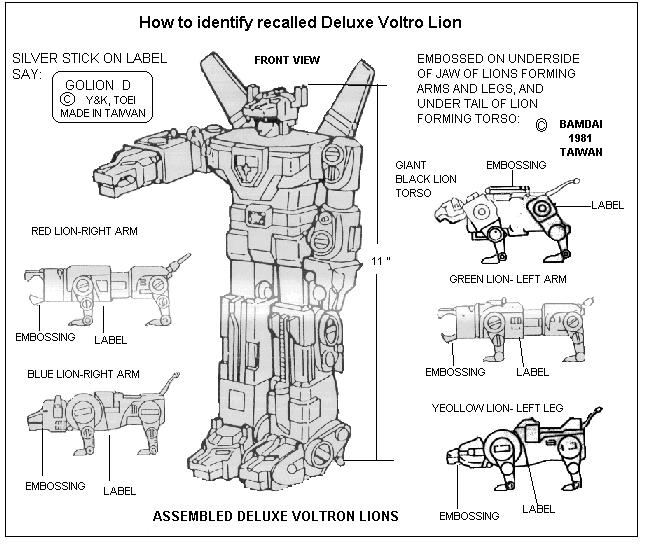 How to identify recalled Deluxe Voltro Lion

SILVER STICK ON LABEL SAY:

GOLION D
© Y&K, TOEI
MADE IN TAIWAN

FRONT VIEW

EMBOSSED ON UNDERSIDE OF JAW OF LIONS FORMING ARMS AND LEGS, AND UNDER TAIL OF LION FORMING TORSO:

© BAMDAI 1981 TAIWAN

GIANT BLACK LION TORSO

EMBOSSING

LABEL

RED LION-RIGHT ARM

EMBOSSING

LABEL

11 "

GREEN LION- LEFT ARM

EMBOSSING

LABEL

BLUE LION-RIGHT ARM

EMBOSSING

LABEL

YEOLLOW LION- LEFT LEG

EMBOSSING

LABEL

ASSEMBLED DELUXE VOLTRON LIONS