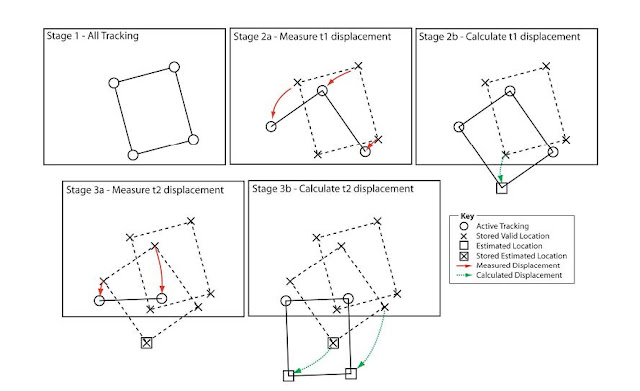 Stage 1 - All Tracking

Stage 2a - Measure t1 displacement

Stage 2b - Calculate t1 displacement

Stage 3a - Measure t2 displacement

Stage 3b - Calculate t2 displacement

Key
Active Tracking
Stored Valid Location
Estimated Location
Stored Estimated Location
Measured Displacement
Calculated Displacement