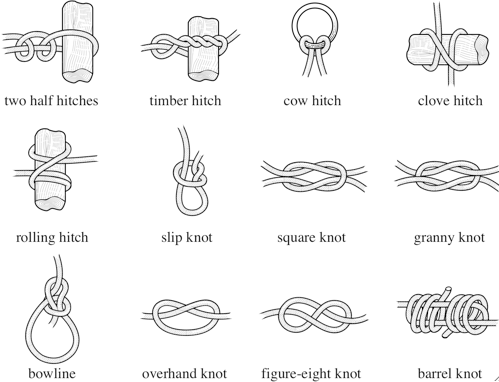 two half hitches
timber hitch
cow hitch
clove hitch

rolling hitch
slip knot
square knot
granny knot

bowline
overhand knot
figure-eight knot
barrel knot