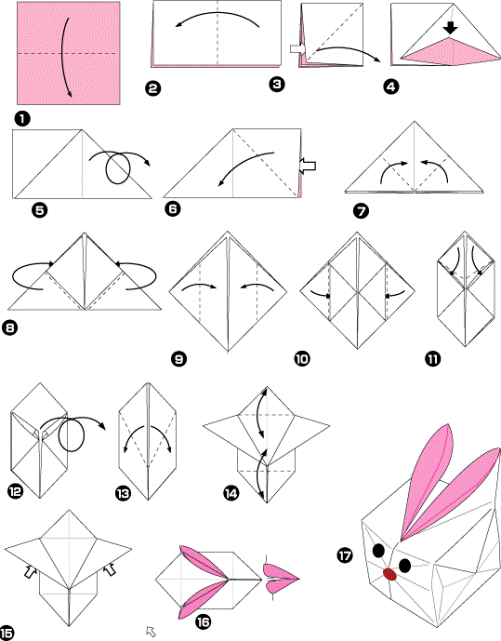 1
2
3
4
5
6
7
8
9
10
11
12
13
14
15
16
17