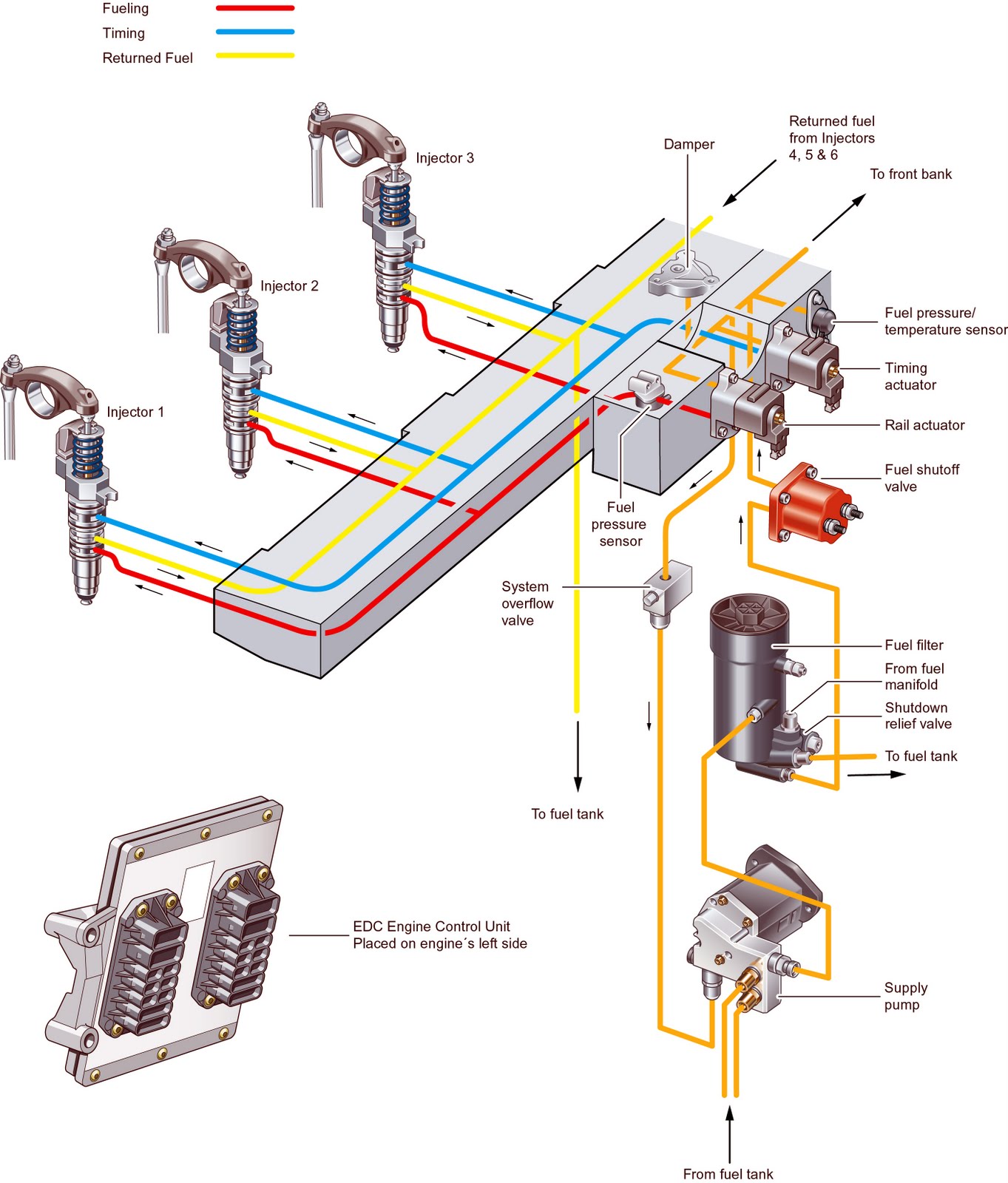 Fueling
Timing
Returned Fuel

Injector 3
Injector 2
Injector 1

Damper

Returned fuel from Injectors 4, 5 & 6

To front bank

Fuel pressure/ temperature sensor

Timing actuator

Rail actuator

Fuel shutoff valve

Fuel pressure sensor

System overflow valve

Fuel filter

From fuel manifold

Shutdown relief valve

To fuel tank

To fuel tank

EDC Engine Control Unit
Placed on engine´s left side

Supply pump

From fuel tank