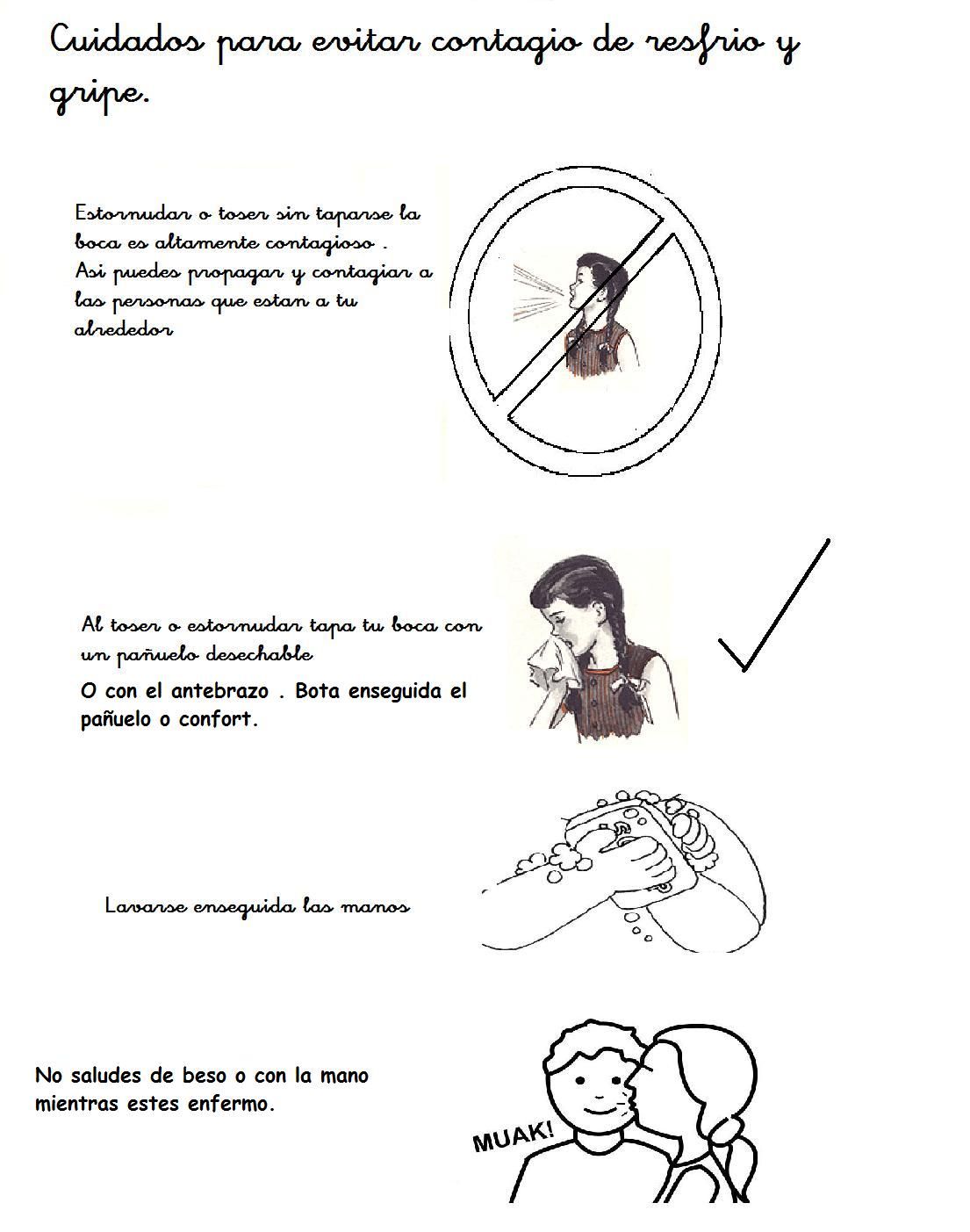 Cuidados para evitar contagio de resfrio y gripe.

Estornudar o toser sin taparse la boca es altamente contagioso .
Asi puedes propagar y contagiar a las personas que estan a tu alrededor

Al toser o estornudar tapa tu boca con un pañuelo desechable
O con el antebrazo . Bota enseguida el pañuelo o confort.

Lavarse enseguida las manos

No saludes de beso o con la mano mientras estes enfermo.

MUAK!