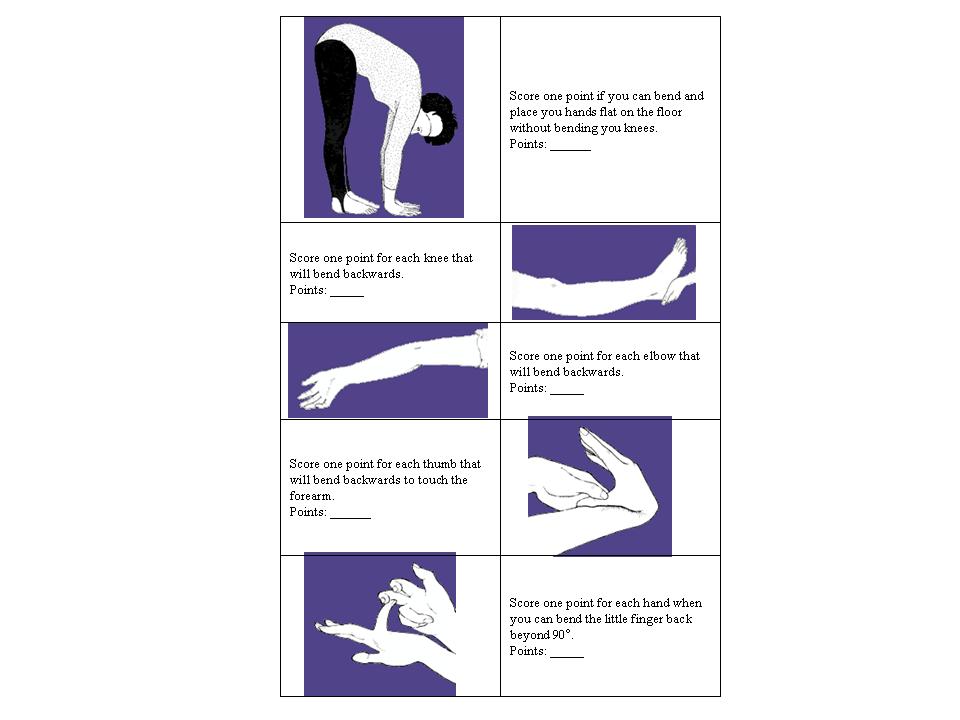 Score one point if you can bend and place you hands flat on the floor without bending you knees.
Points: ______

Score one point for each knee that will bend backwards.
Points: _____

Score one point for each elbow that will bend backwards.
Points: _____

Score one point for each thumb that will bend backwards to touch the forearm.
Points: ______

Score one point for each hand when you can bend the little finger back beyond 90°.
Points: _____