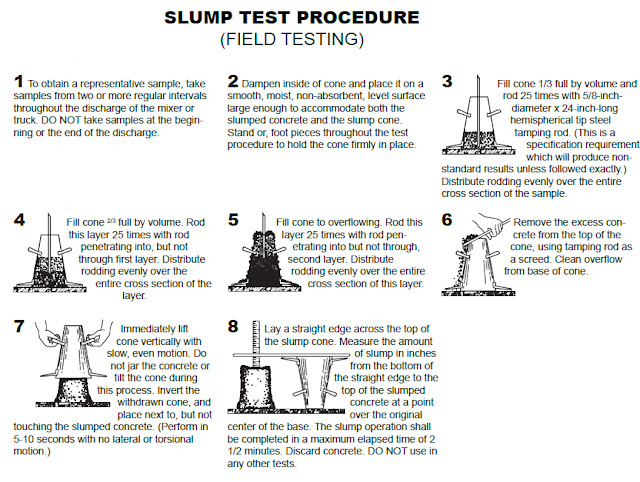 SLUMP TEST PROCEDURE
(FIELD TESTING)

1 To obtain a representative sample, take samples from two or more regular intervals throughout the discharge of the mixer or truck. DO NOT take samples at the beginning or the end of the discharge.

2 Dampen inside of cone and place it on a smooth, moist, non-absorbent, level surface large enough to accommodate both the slumped concrete and the slump cone. Stand or, foot pieces throughout the test procedure to hold the cone firmly in place.

3 Fill cone 1/3 full by volume and rod 25 times with 5/8-inch-diameter x 24-inch-long hemispherical tip steel tamping rod. (This is a specification requirement which will produce non-standard results unless followed exactly.) Distribute rodding evenly over the entire cross section of the sample.

4 Fill cone $^{2/3}$ full by volume. Rod this layer 25 times with rod penetrating into, but not through first layer. Distribute rodding evenly over the entire cross section of the layer.

5 Fill cone to overflowing. Rod this layer 25 times with rod penetrating into but not through, second layer. Distribute rodding evenly over the entire cross section of this layer.

6 Remove the excess concrete from the top of the cone, using tamping rod as a screed. Clean overflow from base of cone.

7 Immediately lift cone vertically with slow, even motion. Do not jar the concrete or tilt the cone during this process. Invert the withdrawn cone, and place next to, but not touching the slumped concrete. (Perform in 5-10 seconds with no lateral or torsional motion.)

8 Lay a straight edge across the top of the slump cone. Measure the amount of slump in inches from the bottom of the straight edge to the top of the slumped concrete at a point over the original center of the base. The slump operation shall be completed in a maximum elapsed time of 2 1/2 minutes. Discard concrete. DO NOT use in any other tests.