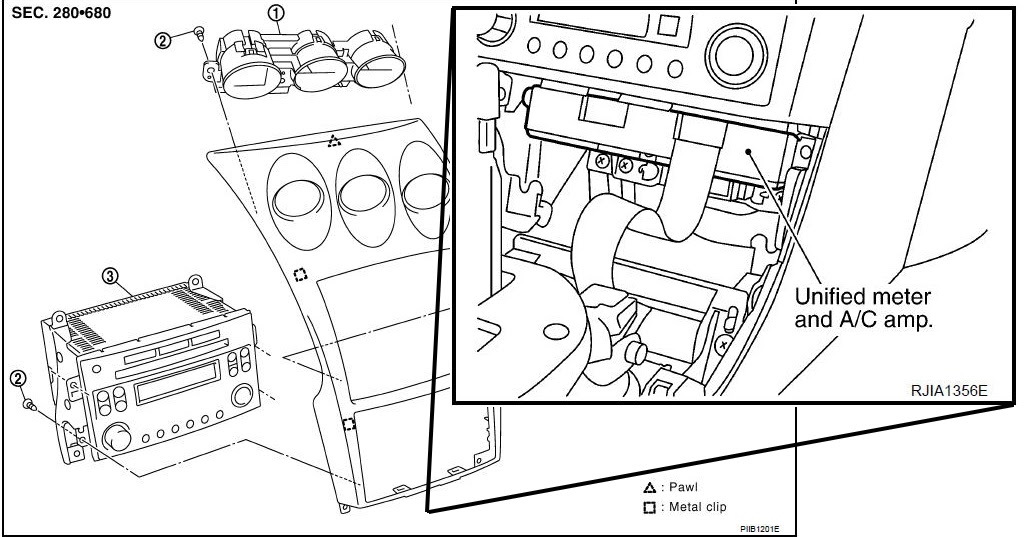 SEC. 280•680

①

②

③

②

Unified meter and A/C amp.

RJIA1356E

△ : Pawl
□ : Metal clip

PIIB1201E