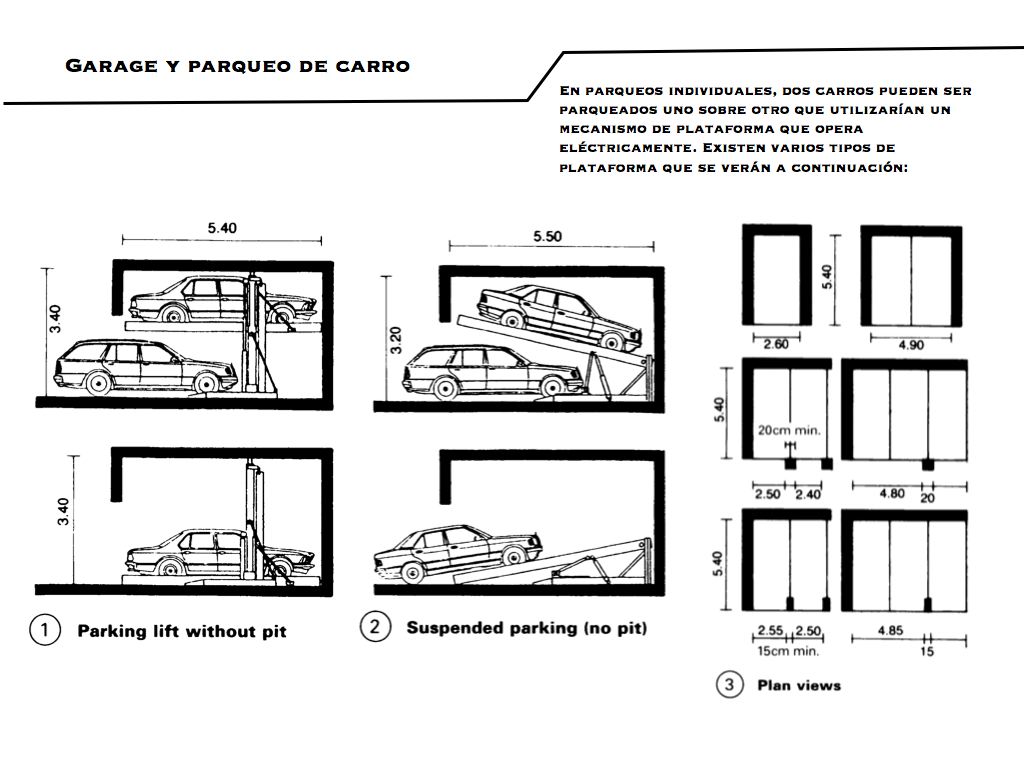 Garage y parqueo de carro

En parqueos individuales, dos carros pueden ser parqueados uno sobre otro que utilizarían un mecanismo de plataforma que opera eléctricamente. Existen varios tipos de plataforma que se verán a continuación:

5.40

3.40

3.40

1 Parking lift without pit

5.50

3.20

2 Suspended parking (no pit)

5.40

2.60

4.90

5.40

20cm min.

2.50 2.40

4.80 20

5.40

2.55 2.50

15cm min.

4.85

15

3 Plan views