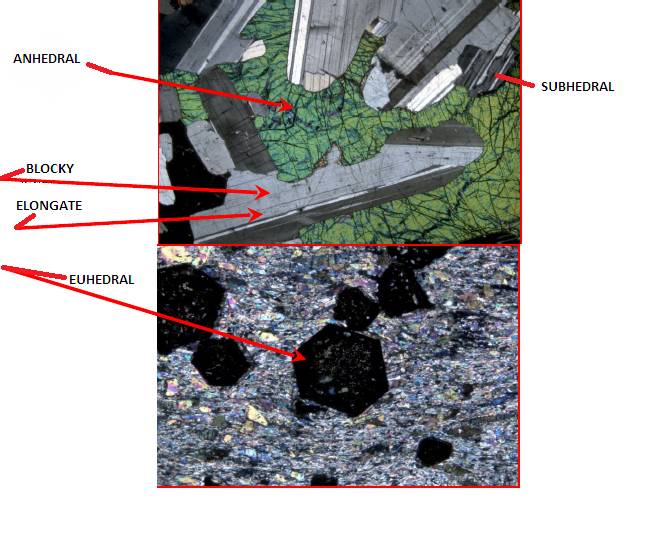 ANHEDRAL

SUBHEDRAL

BLOCKY

ELONGATE

EUHEDRAL