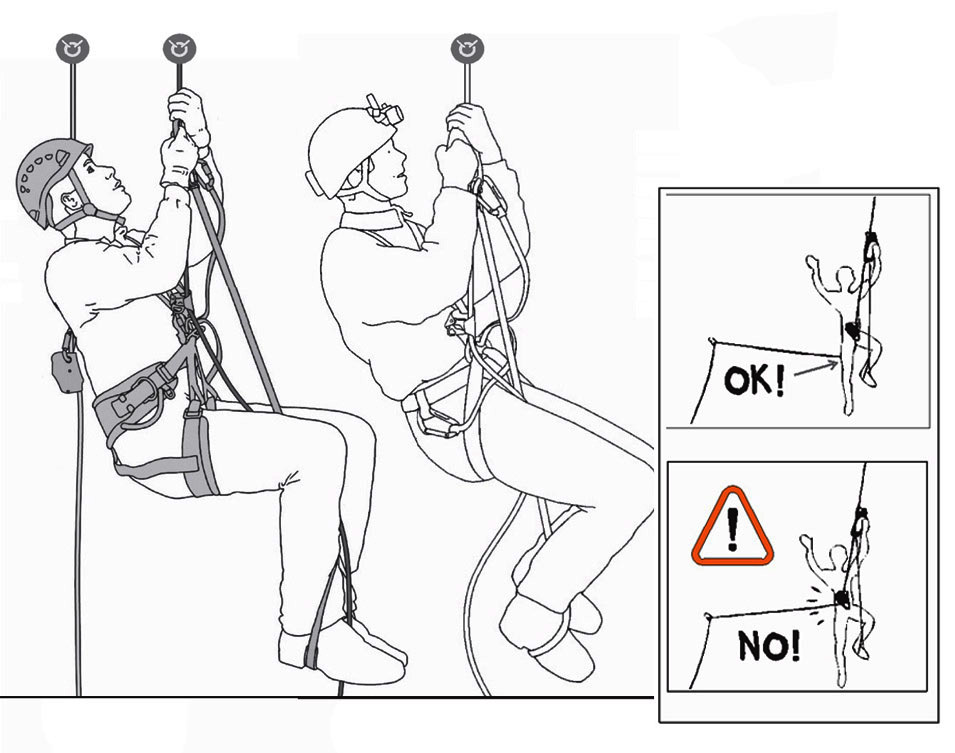 OK!

!

NO!