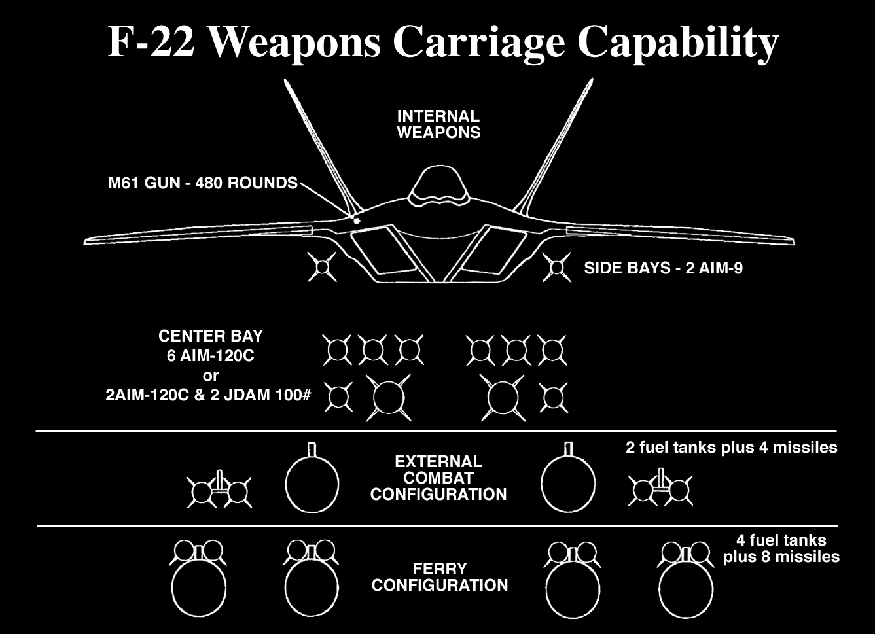 F-22 Weapons Carriage Capability

INTERNAL WEAPONS

M61 GUN - 480 ROUNDS

SIDE BAYS - 2 AIM-9

CENTER BAY
6 AIM-120C
or
2AIM-120C & 2 JDAM 100#

EXTERNAL COMBAT CONFIGURATION

2 fuel tanks plus 4 missiles

FERRY CONFIGURATION

4 fuel tanks plus 8 missiles