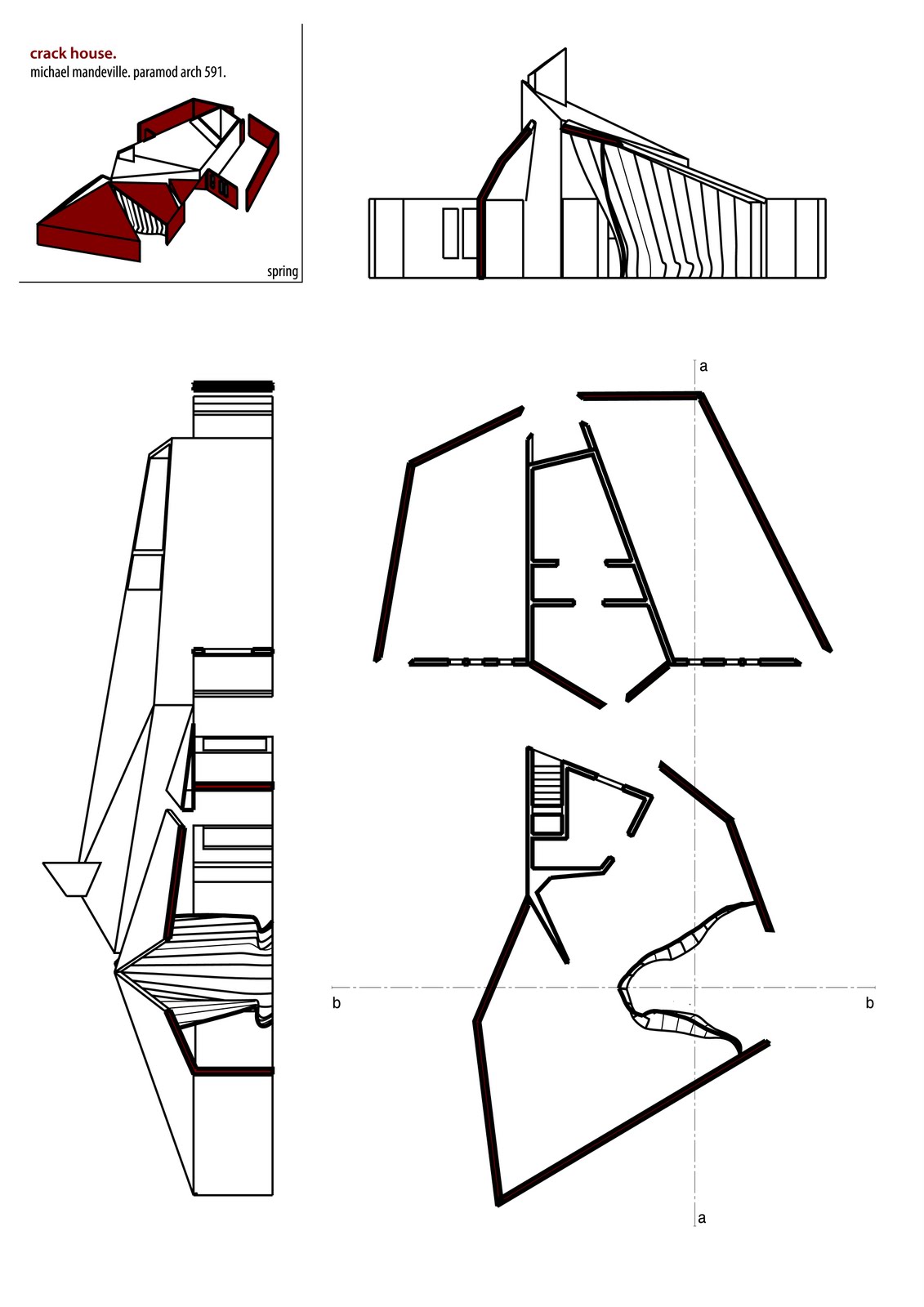 crack house.
michael mandeville. paramod arch 591.

spring

a

b

b

a