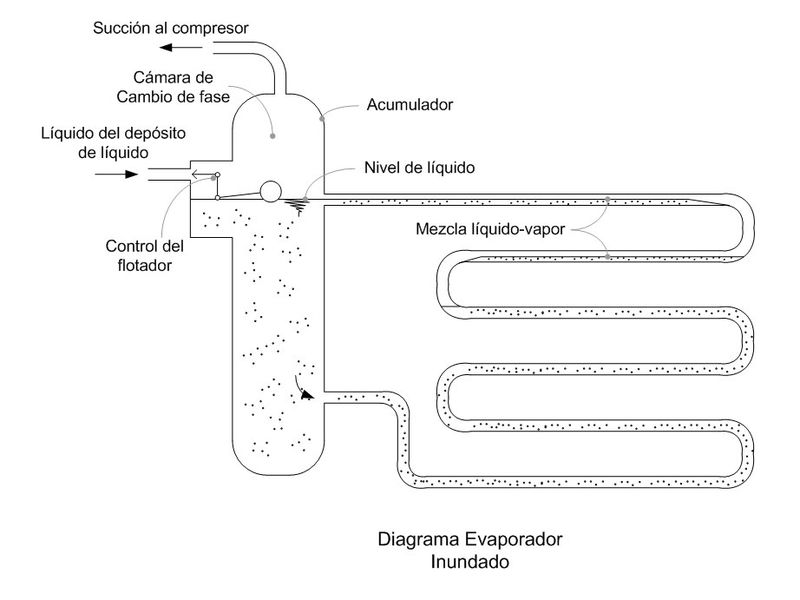 Succión al compresor

Cámara de Cambio de fase

Acumulador

Líquido del depósito de líquido

Nivel de líquido

Mezcla líquido-vapor

Control del flotador

Diagrama Evaporador Inundado