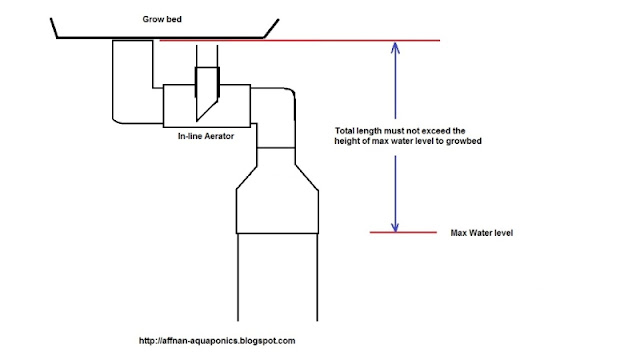 Grow bed

In-line Aerator

Total length must not exceed the height of max water level to growbed

Max Water level

http://affnan-aquaponics.blogspot.com