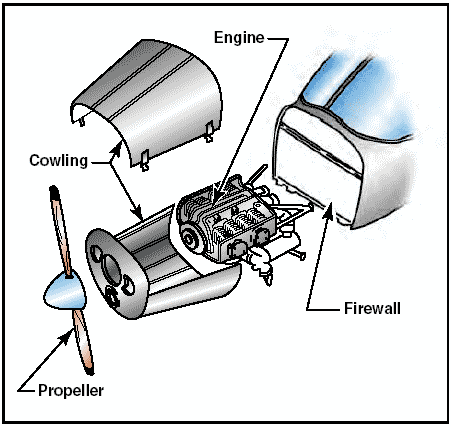 Engine
Cowling
Firewall
Propeller