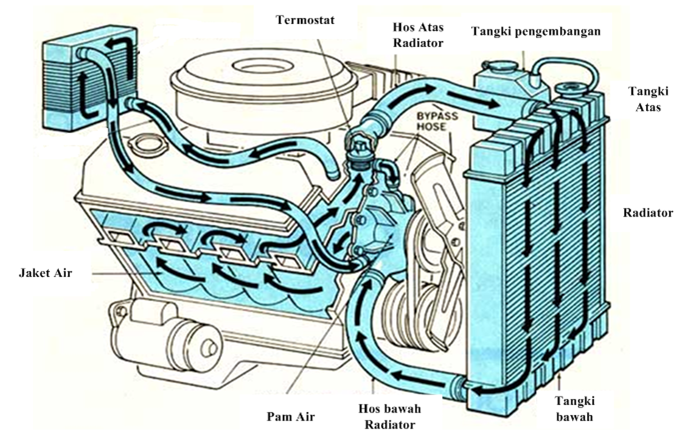 Termostat

Hos Atas Radiator

Tangki pengembangan

Tangki Atas

BYPASS HOSE

Radiator

Jaket Air

Pam Air

Hos bawah Radiator

Tangki bawah