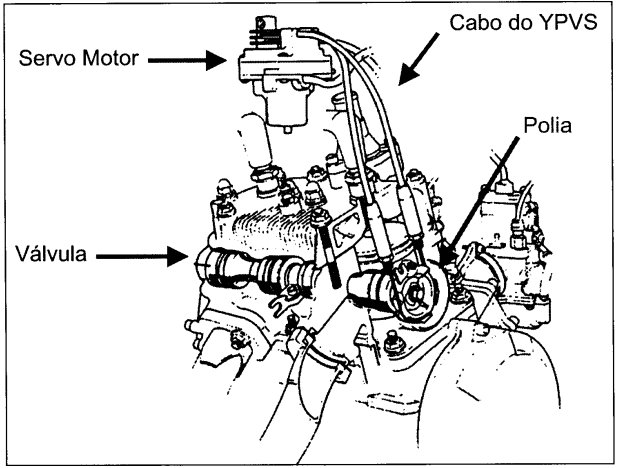 Cabo do YPVS

Servo Motor

Polia

Válvula