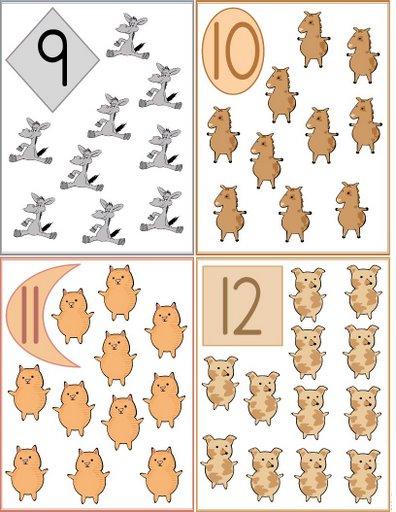 9

10

11

12