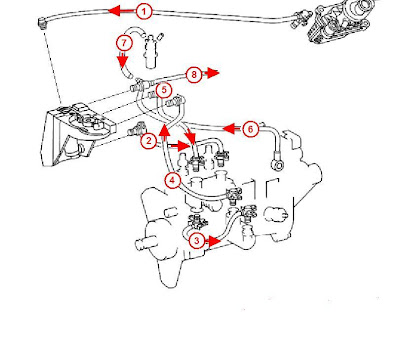 1
7
8
5
6
2
4
3