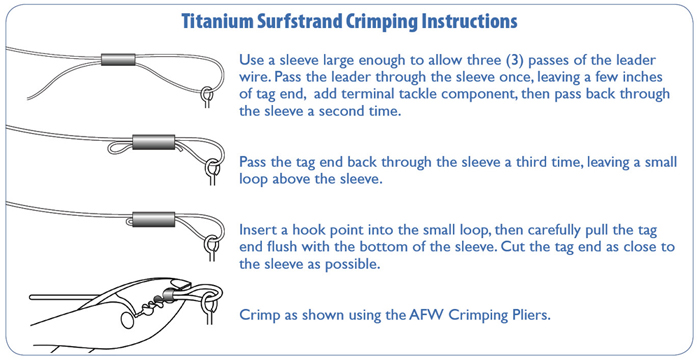 Titanium Surfstrand Crimping Instructions

Use a sleeve large enough to allow three (3) passes of the leader wire. Pass the leader through the sleeve once, leaving a few inches of tag end, add terminal tackle component, then pass back through the sleeve a second time.

Pass the tag end back through the sleeve a third time, leaving a small loop above the sleeve.

Insert a hook point into the small loop, then carefully pull the tag end flush with the bottom of the sleeve. Cut the tag end as close to the sleeve as possible.

Crimp as shown using the AFW Crimping Pliers.