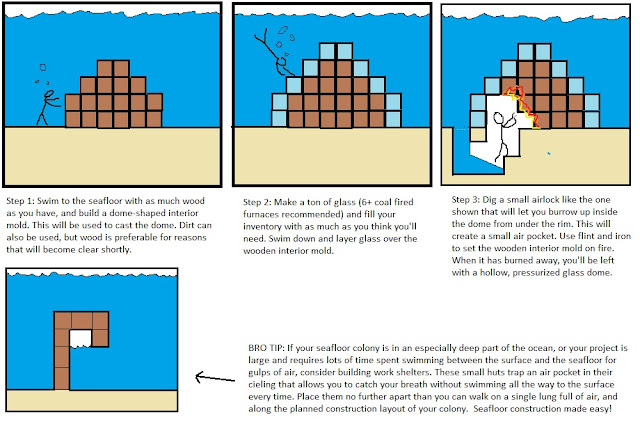 Step 1: Swim to the seafloor with as much wood as you have, and build a dome-shaped interior mold. This will be used to cast the dome. Dirt can also be used, but wood is preferable for reasons that will become clear shortly.

Step 2: Make a ton of glass (6+ coal fired furnaces recommended) and fill your inventory with as much as you think you'll need. Swim down and layer glass over the wooden interior mold.

Step 3: Dig a small airlock like the one shown that will let you burrow up inside the dome from under the rim. This will create a small air pocket. Use flint and iron to set the wooden interior mold on fire. When it has burned away, you'll be left with a hollow, pressurized glass dome.

BRO TIP: If your seafloor colony is in an especially deep part of the ocean, or your project is large and requires lots of time spent swimming between the surface and the seafloor for gulps of air, consider building work shelters. These small huts trap an air pocket in their cieling that allows you to catch your breath without swimming all the way to the surface every time. Place them no further apart than you can walk on a single lung full of air, and along the planned construction layout of your colony. Seafloor construction made easy!