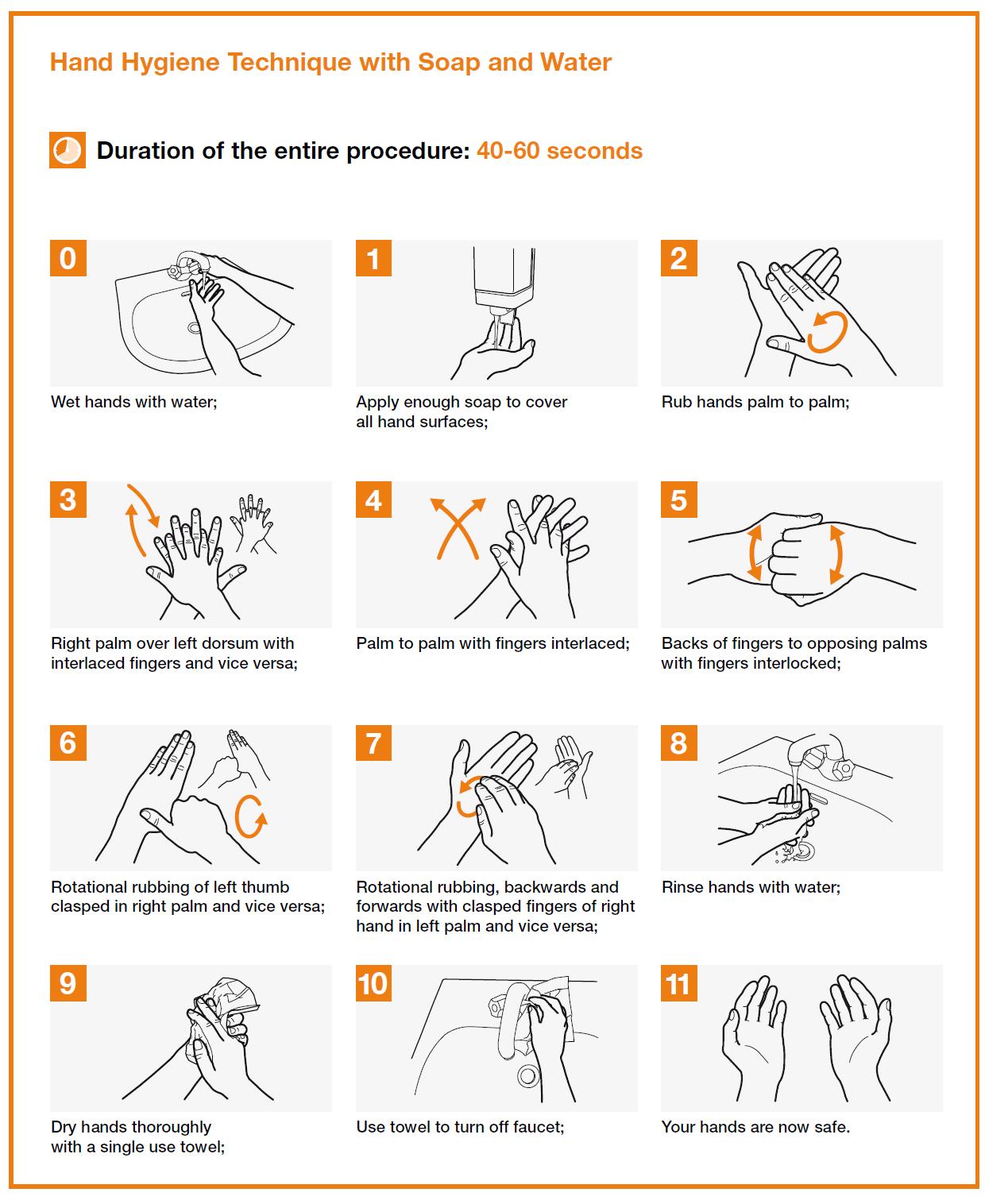 Hand Hygiene Technique with Soap and Water

Duration of the entire procedure: 40-60 seconds

0

Wet hands with water;

1

Apply enough soap to cover all hand surfaces;

2

Rub hands palm to palm;

3

Right palm over left dorsum with interlaced fingers and vice versa;

4

Palm to palm with fingers interlaced;

5

Backs of fingers to opposing palms with fingers interlocked;

6

Rotational rubbing of left thumb clasped in right palm and vice versa;

7

Rotational rubbing, backwards and forwards with clasped fingers of right hand in left palm and vice versa;

8

Rinse hands with water;

9

Dry hands thoroughly with a single use towel;

10

Use towel to turn off faucet;

11

Your hands are now safe.