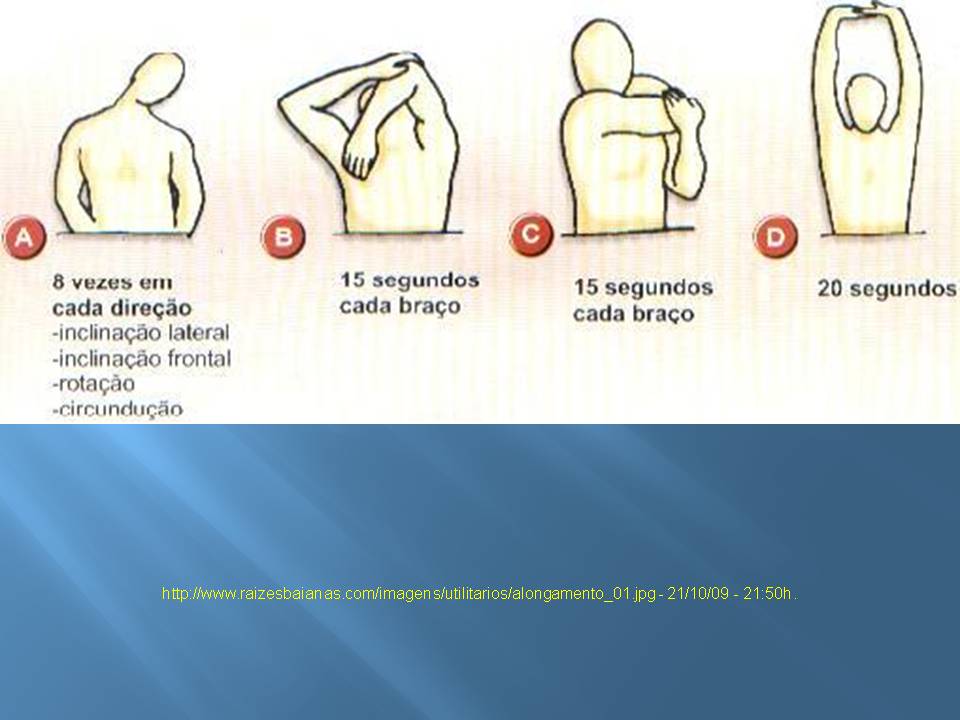 A
8 vezes em cada direção
-inclinação lateral
-inclinação frontal
-rotação
-circundução

B
15 segundos cada braço

C
15 segundos cada braço

D
20 segundos

http://www.raizesbaianas.com/imagens/utilitarios/alongamento_01.jpg - 21/10/09 - 21:50h.