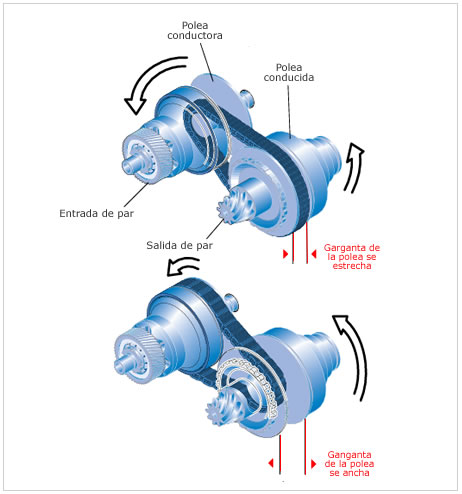 Polea conductora

Polea conducida

Entrada de par

Salida de par

Garganta de la polea se estrecha

Ganganta de la polea se ancha