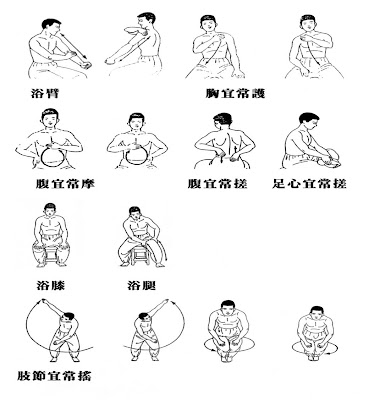 浴臂

胸宜常護

腹宜常摩

腹宜常搓

足心宜常搓

浴膝

浴腿

肢節宜常搖