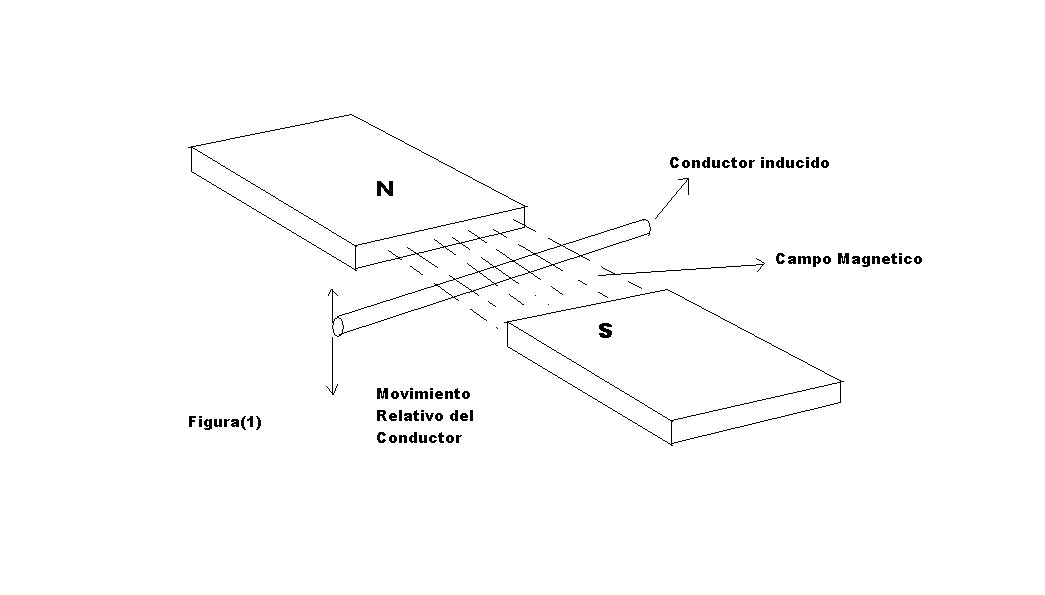 Conductor inducido

N

Campo Magnetico

S

Movimiento Relativo del Conductor

Figura(1)