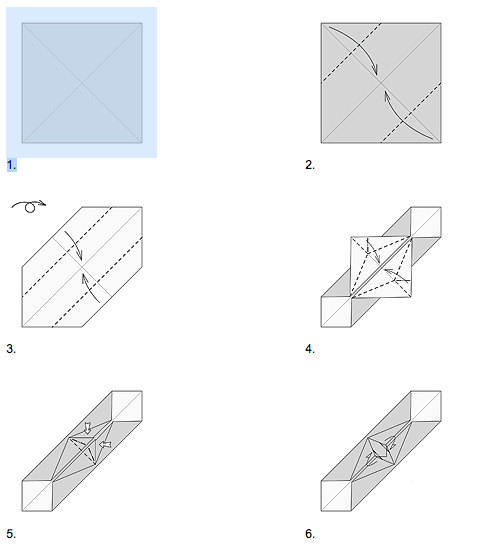 1.

2.

3.

4.

5.

6.