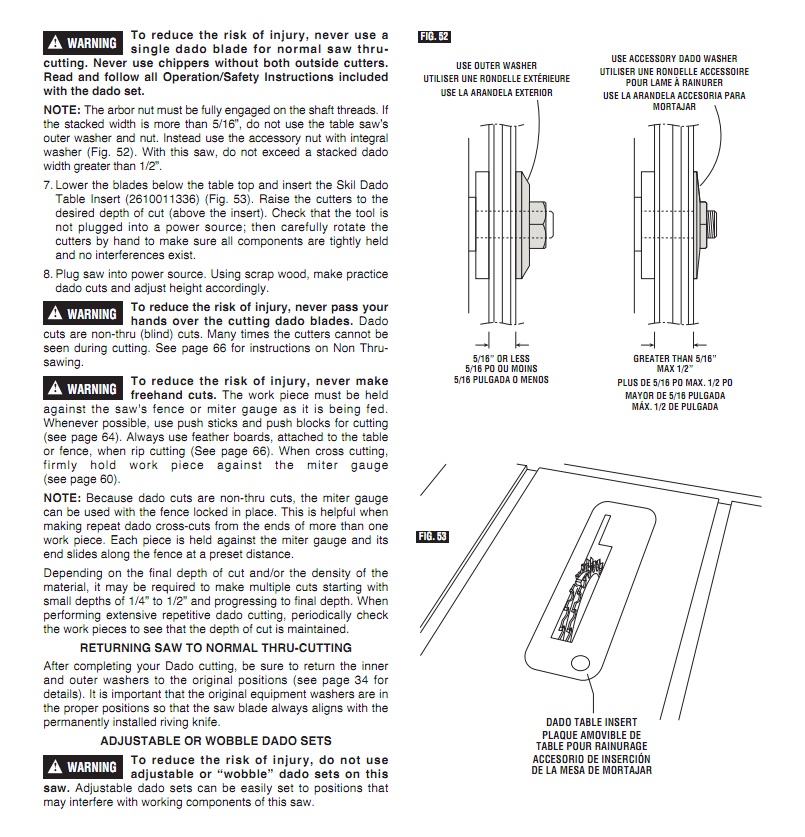 WARNING To reduce the risk of injury, never use a single dado blade for normal saw thru-cutting. Never use chippers without both outside cutters. Read and follow all Operation/Safety Instructions included with the dado set.

NOTE: The arbor nut must be fully engaged on the shaft threads. If the stacked width is more than 5/16", do not use the table saw's outer washer and nut. Instead use the accessory nut with integral washer (Fig. 52). With this saw, do not exceed a stacked dado width greater than 1/2".

7. Lower the blades below the table top and insert the Skil Dado Table Insert (2610011336) (Fig. 53). Raise the cutters to the desired depth of cut (above the insert). Check that the tool is not plugged into a power source; then carefully rotate the cutters by hand to make sure all components are tightly held and no interferences exist.

8. Plug saw into power source. Using scrap wood, make practice dado cuts and adjust height accordingly.

WARNING To reduce the risk of injury, never pass your hands over the cutting dado blades. Dado cuts are non-thru (blind) cuts. Many times the cutters cannot be seen during cutting. See page 66 for instructions on Non Thru-sawing.

WARNING To reduce the risk of injury, never make freehand cuts. The work piece must be held against the saw's fence or miter gauge as it is being fed. Whenever possible, use push sticks and push blocks for cutting (see page 64). Always use feather boards, attached to the table or fence, when rip cutting (See page 66). When cross cutting, firmly hold work piece against the miter gauge (see page 60).

NOTE: Because dado cuts are non-thru cuts, the miter gauge can be used with the fence locked in place. This is helpful when making repeat dado cross-cuts from the ends of more than one work piece. Each piece is held against the miter gauge and its end slides along the fence at a preset distance.

Depending on the final depth of cut and/or the density of the material, it may be required to make multiple cuts starting with small depths of 1/4" to 1/2" and progressing to final depth. When performing extensive repetitive dado cutting, periodically check the work pieces to see that the depth of cut is maintained.

RETURNING SAW TO NORMAL THRU-CUTTING

After completing your Dado cutting, be sure to return the inner and outer washers to the original positions (see page 34 for details). It is important that the original equipment washers are in the proper positions so that the saw blade always aligns with the permanently installed riving knife.

ADJUSTABLE OR WOBBLE DADO SETS

WARNING To reduce the risk of injury, do not use adjustable or "wobble" dado sets on this saw. Adjustable dado sets can be easily set to positions that may interfere with working components of this saw.

FIG. 52

USE OUTER WASHER
UTILISER UNE RONDELLE EXTÉRIEURE
USE LA ARANDELA EXTERIOR

USE ACCESSORY DADO WASHER
UTILISER UNE RONDELLE ACCESSOIRE POUR LAME À RAINURER
USE LA ARANDELA ACCESORIA PARA MORTAJAR

5/16" OR LESS
5/16 PO OU MOINS
5/16 PULGADA O MENOS

GREATER THAN 5/16" MAX 1/2"
PLUS DE 5/16 PO MAX. 1/2 PO
MAYOR DE 5/16 PULGADA
MÁX. 1/2 DE PULGADA

FIG. 53

DADO TABLE INSERT
PLAQUE AMOVIBLE DE TABLE POUR RAINURAGE
ACCESORIO DE INSERCIÓN DE LA MESA DE MORTAJAR