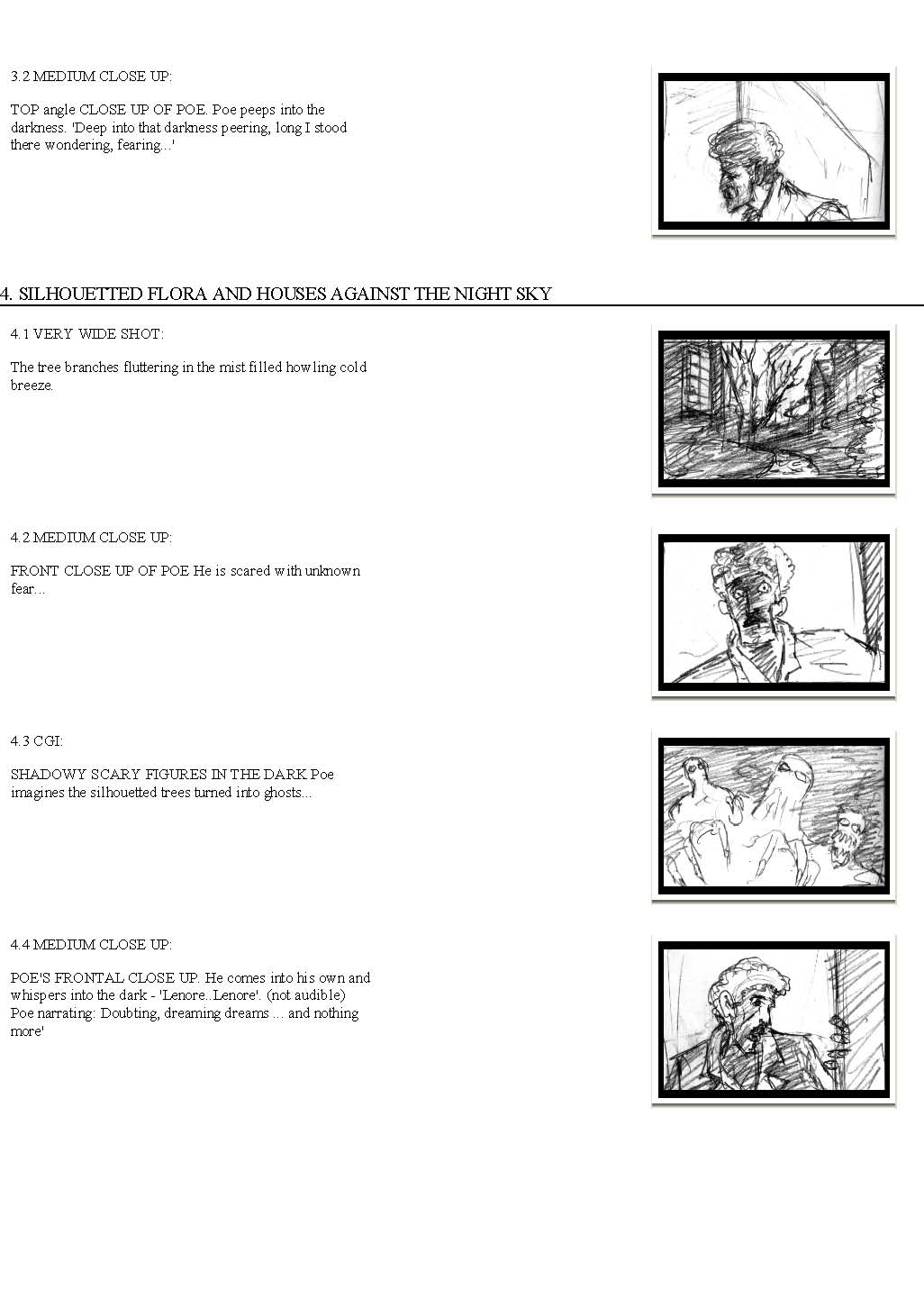 3.2 MEDIUM CLOSE UP:

TOP angle CLOSE UP OF POE. Poe peeps into the darkness. 'Deep into that darkness peering, long I stood there wondering, fearing...'

4. SILHOUETTED FLORA AND HOUSES AGAINST THE NIGHT SKY

4.1 VERY WIDE SHOT:

The tree branches fluttering in the mist filled howling cold breeze.

4.2 MEDIUM CLOSE UP:

FRONT CLOSE UP OF POE He is scared with unknown fear...

4.3 CGI:

SHADOWY SCARY FIGURES IN THE DARK Poe imagines the silhouetted trees turned into ghosts...

4.4 MEDIUM CLOSE UP:

POE'S FRONTAL CLOSE UP. He comes into his own and whispers into the dark - 'Lenore..Lenore'. (not audible) Poe narrating: Doubting, dreaming dreams ... and nothing more'