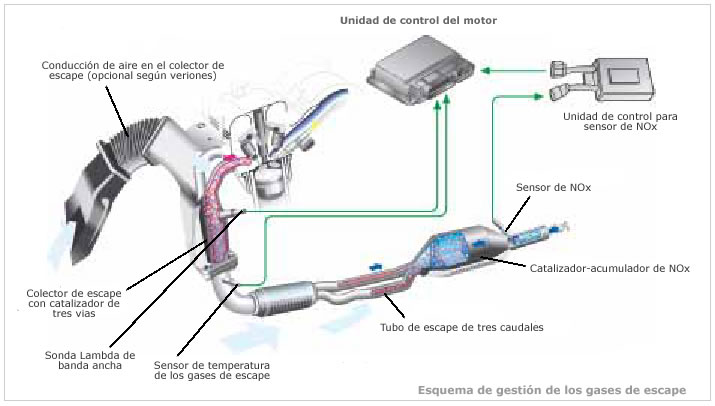 Unidad de control del motor

Conducción de aire en el colector de escape (opcional según veriones)

Unidad de control para sensor de NOx

Sensor de NOx

Catalizador-acumulador de NOx

Colector de escape con catalizador de tres vias

Tubo de escape de tres caudales

Sonda Lambda de banda ancha

Sensor de temperatura de los gases de escape

Esquema de gestión de los gases de escape