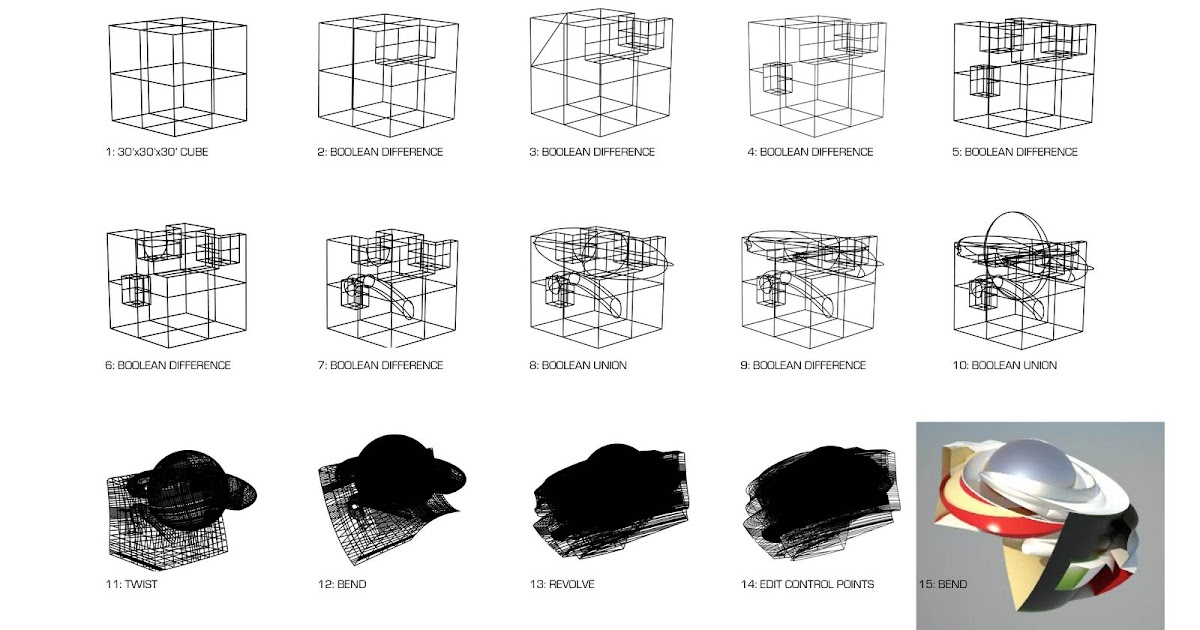 1: 30'x30'x30' CUBE

2: BOOLEAN DIFFERENCE

3: BOOLEAN DIFFERENCE

4: BOOLEAN DIFFERENCE

5: BOOLEAN DIFFERENCE

6: BOOLEAN DIFFERENCE

7: BOOLEAN DIFFERENCE

8: BOOLEAN UNION

9: BOOLEAN DIFFERENCE

10: BOOLEAN UNION

11: TWIST

12: BEND

13: REVOLVE

14: EDIT CONTROL POINTS

15: BEND