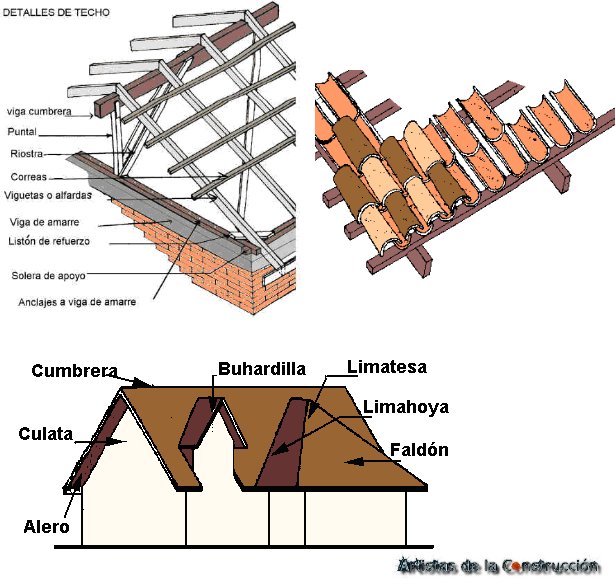 DETALLES DE TECHO

viga cumbrera
Puntal
Riostra
Correas
Viguetas o alfardas
Viga de amarre
Listón de refuerzo
Solera de apoyo
Anclajes a viga de amarre

Cumbrera
Buhardilla
Limatesa
Limahoya
Culata
Faldón
Alero

Artistas de la Construcción