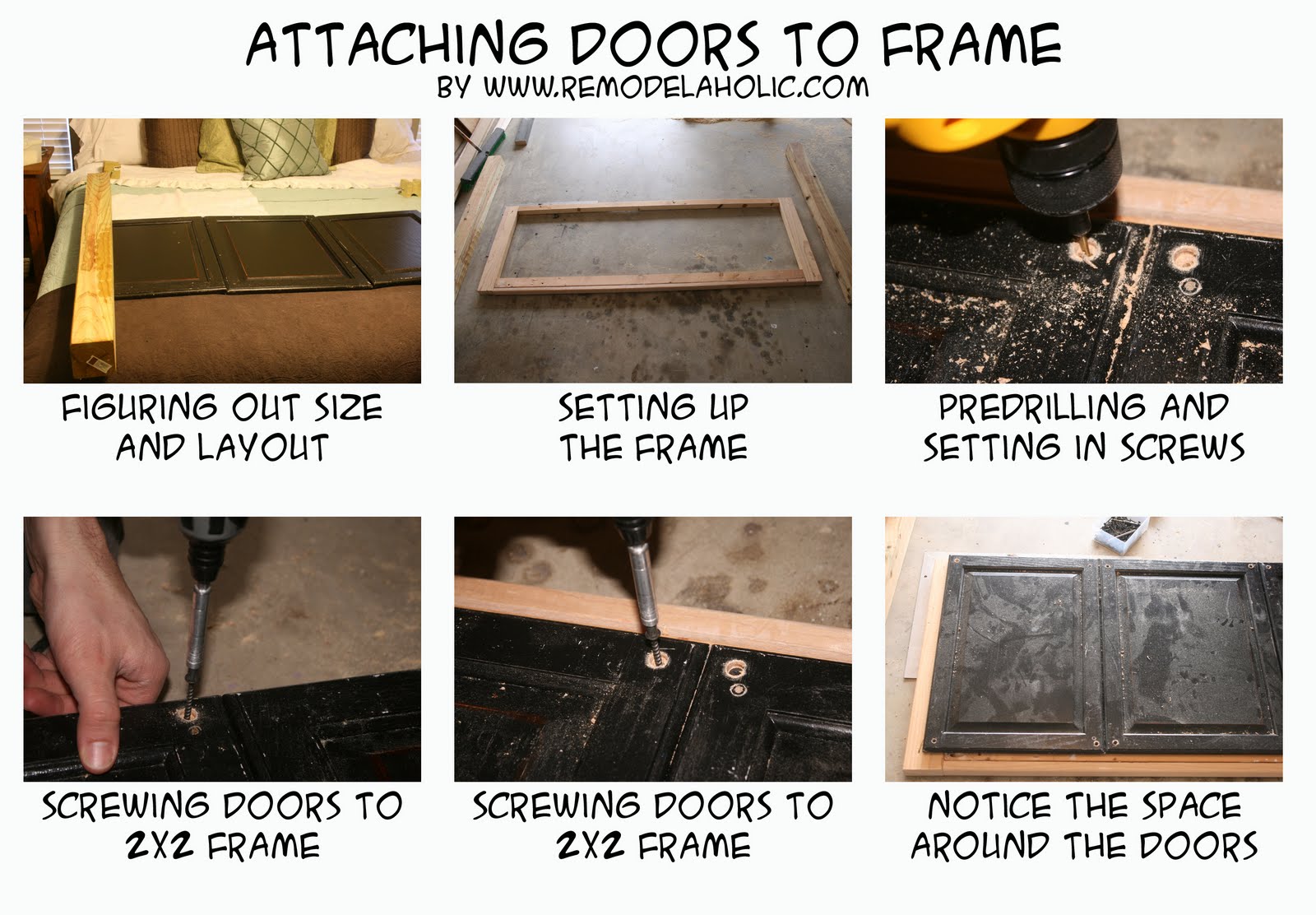 ATTACHING DOORS TO FRAME
BY WWW.REMODELAHOLIC.COM

FIGURING OUT SIZE AND LAYOUT

SETTING UP THE FRAME

PREDRILLING AND SETTING IN SCREWS

SCREWING DOORS TO 2X2 FRAME

SCREWING DOORS TO 2X2 FRAME

NOTICE THE SPACE AROUND THE DOORS