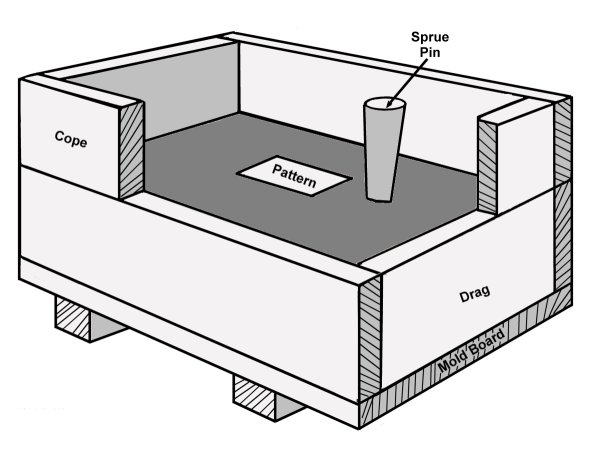 Sprue Pin

Cope

Pattern

Drag

Mold Board