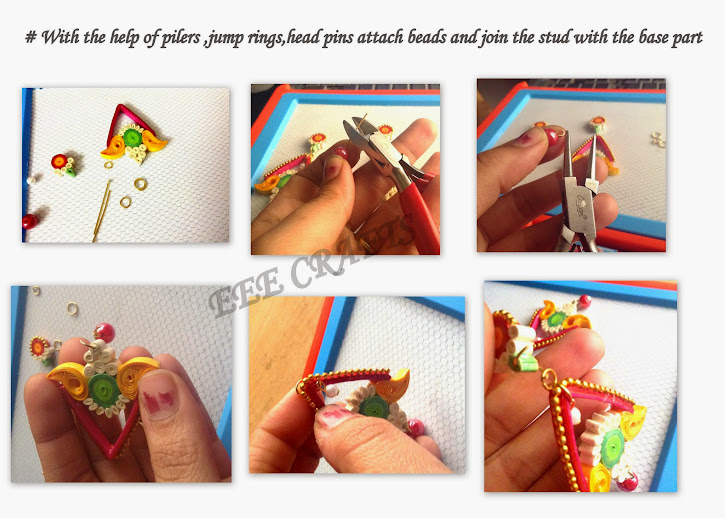 # With the help of pilers ,jump rings,head pins attach beads and join the stud with the base part

EEE CRAFTS